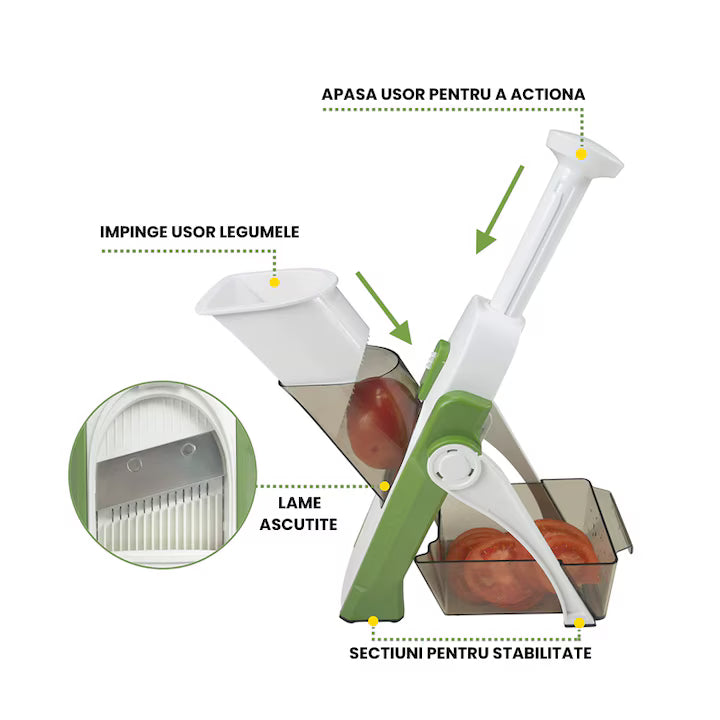 APASA USOR PENTRU A ACTIONA

IMPINGE USOR LEGUMELE

LAME ASCUTITE

SECTIUNI PENTRU STABILITATE