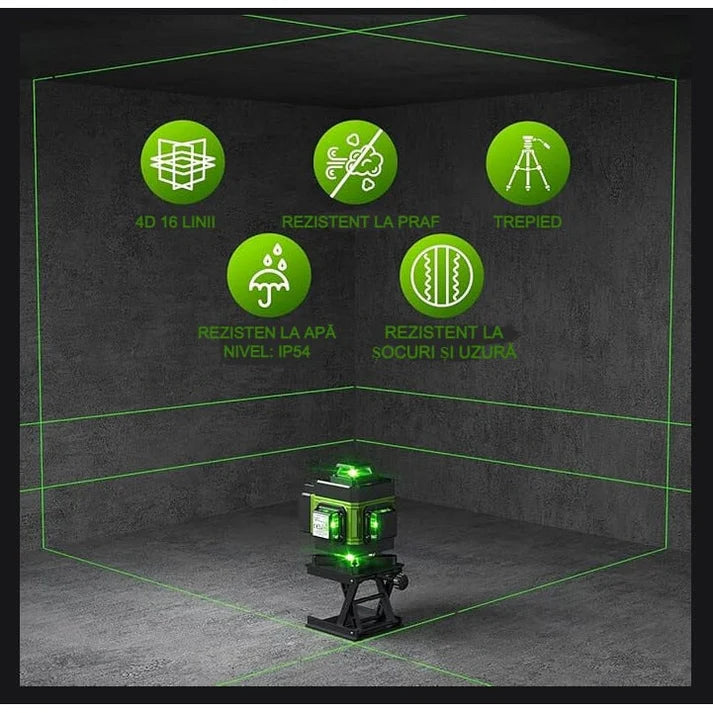 4D 16 LINII

REZISTENT LA PRAF

TREPIED

REZISTEN LA APĂ
NIVEL: IP54

REZISTENT LA
ȘOCURI ȘI UZURĂ