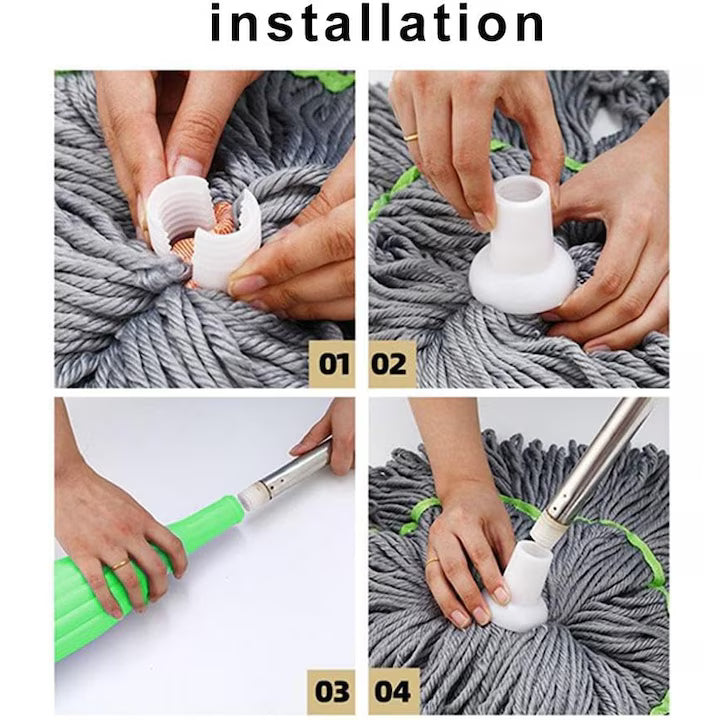 installation

01

02

03

04